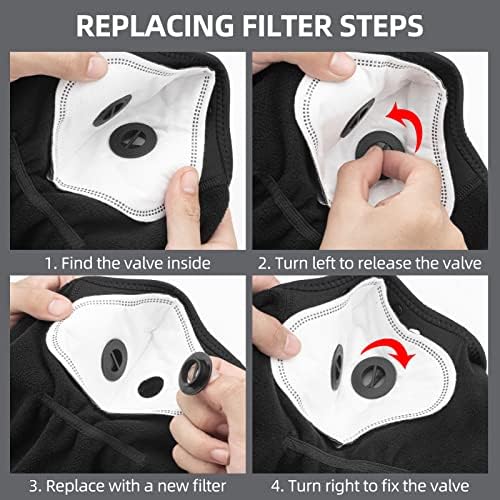 REPLACING FILTER STEPS

1. Find the valve inside

2. Turn left to release the valve

3. Replace with a new filter

4. Turn right to fix the valve