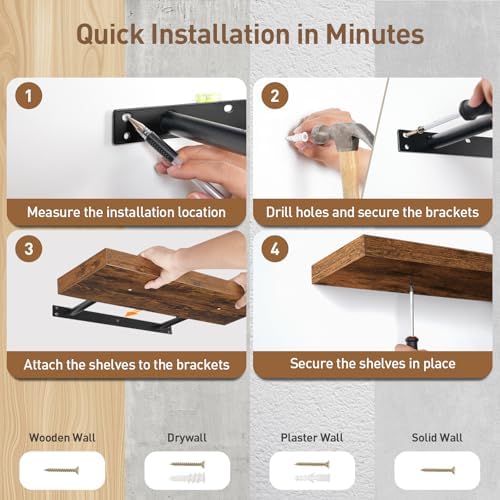 Quick Installation in Minutes

1
Measure the installation location

2
Drill holes and secure the brackets

3
Attach the shelves to the brackets

4
Secure the shelves in place

Wooden Wall

Drywall

Plaster Wall

Solid Wall