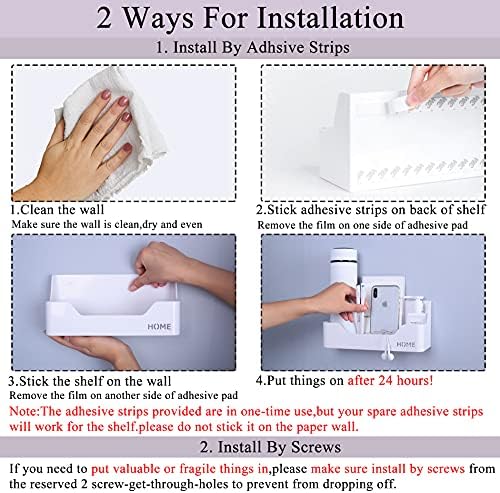 2 Ways For Installation

1. Install By Adhsive Strips

1.Clean the wall
Make sure the wall is clean,dry and even

2.Stick adhesive strips on back of shelf
Remove the film on one side of adhesive pad

HOME

3.Stick the shelf on the wall
Remove the film on another side of adhesive pad

HOME

4.Put things on after 24 hours!

Note:The adhesive strips provided are in one-time use,but your spare adhesive strips will work for the shelf.please do not stick it on the paper wall.

2. Install By Screws

If you need to put valuable or fragile things in,please make sure install by screws from the reserved 2 screw-get-through-holes to prevent from dropping off.